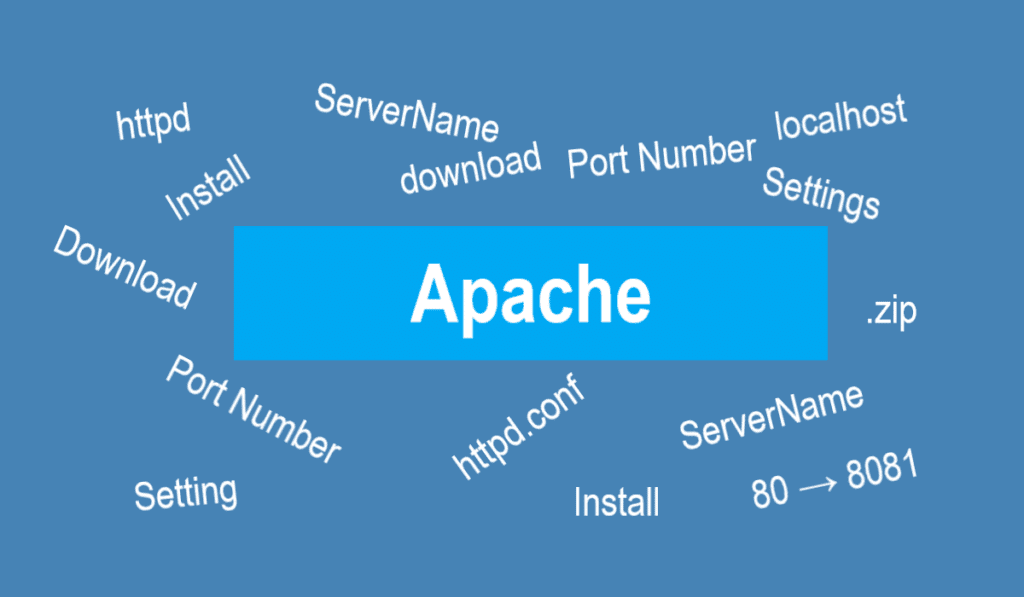 httpd

ServerName

localhost

Install

download

Port Number

Settings

Download

Apache

.zip

Port Number

httpd.conf

ServerName

Setting

Install

80 → 8081